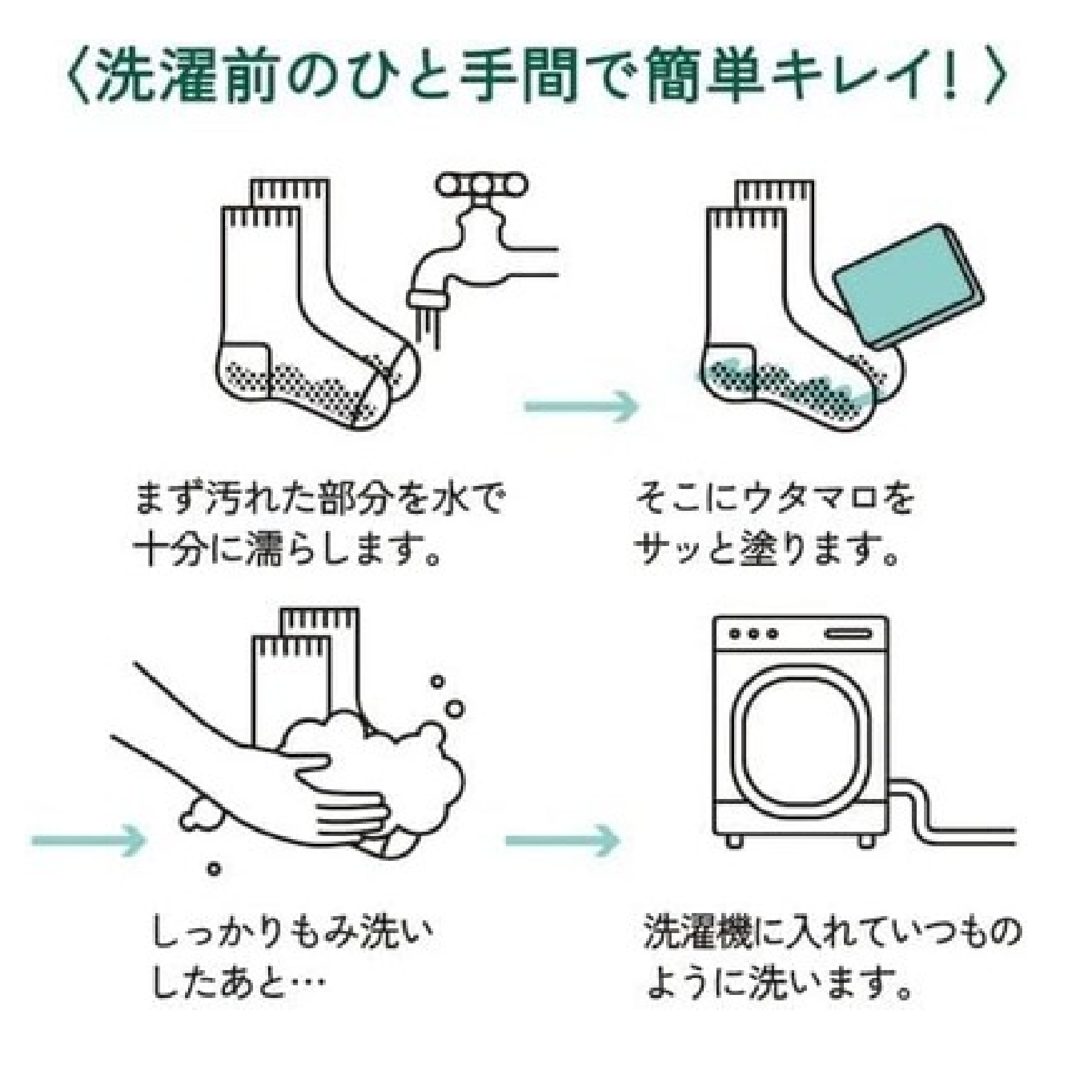 〈洗濯前のひと手間で簡単キレイ!〉

まず汚れた部分を水で十分に濡らします。

そこにウタマロをサッと塗ります。

しっかりもみ洗いしたあと…

洗濯機に入れていつものように洗います。